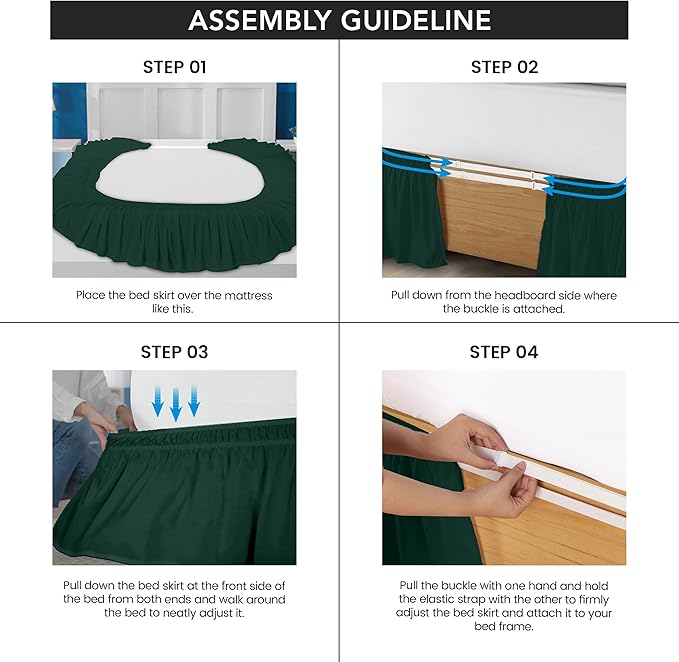 ASSEMBLY GUIDELINE

STEP 01

Place the bed skirt over the mattress like this.

STEP 02

Pull down from the headboard side where the buckle is attached.

STEP 03

Pull down the bed skirt at the front side of the bed from both ends and walk around the bed to neatly adjust it.

STEP 04

Pull the buckle with one hand and hold the elastic strap with the other to firmly adjust the bed skirt and attach it to your bed frame.