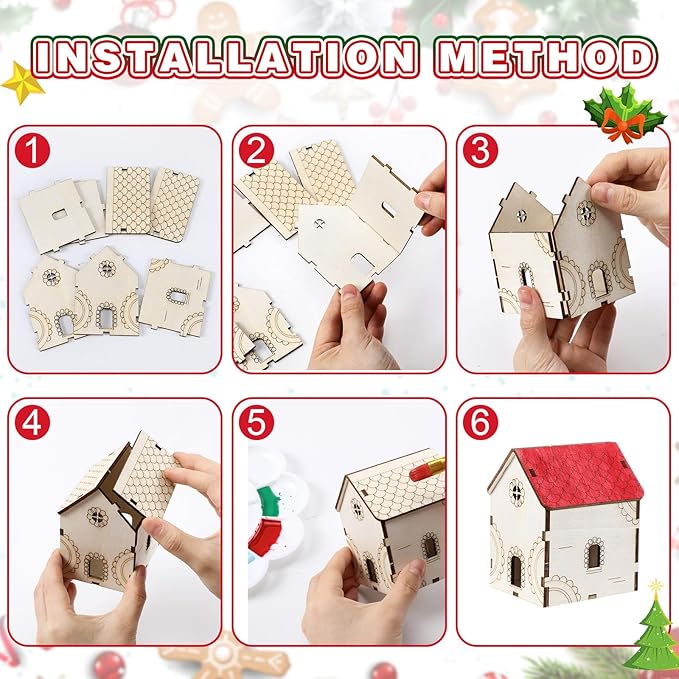 INSTALLATION METHOD

1

2

3

4

5

6