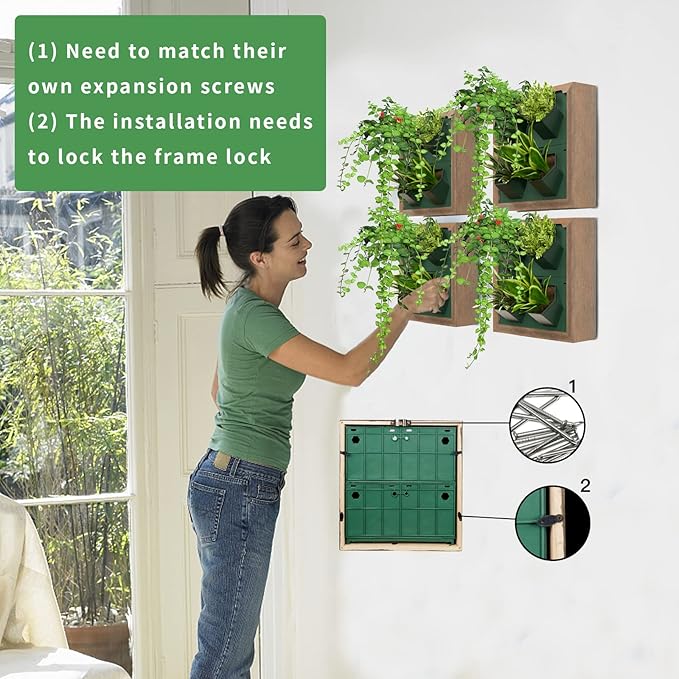 (1) Need to match their own expansion screws
(2) The installation needs to lock the frame lock

1

2