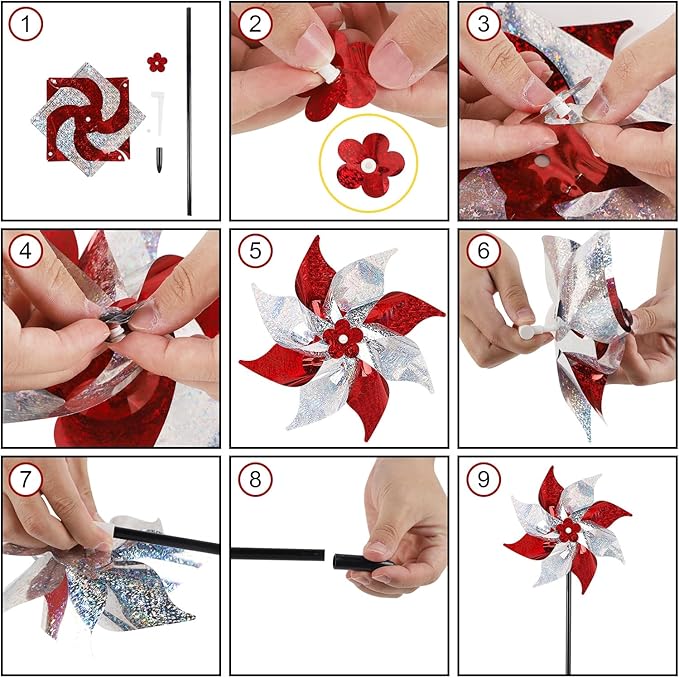 1
2
3
4
5
6
7
8
9