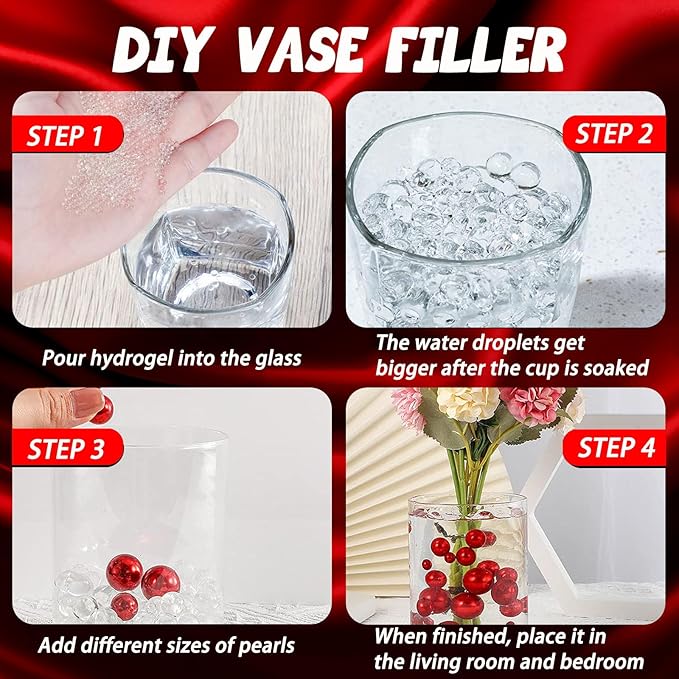 DIY VASE FILLER

STEP 1

Pour hydrogel into the glass

STEP 2

The water droplets get bigger after the cup is soaked

STEP 3

Add different sizes of pearls

STEP 4

When finished, place it in the living room and bedroom