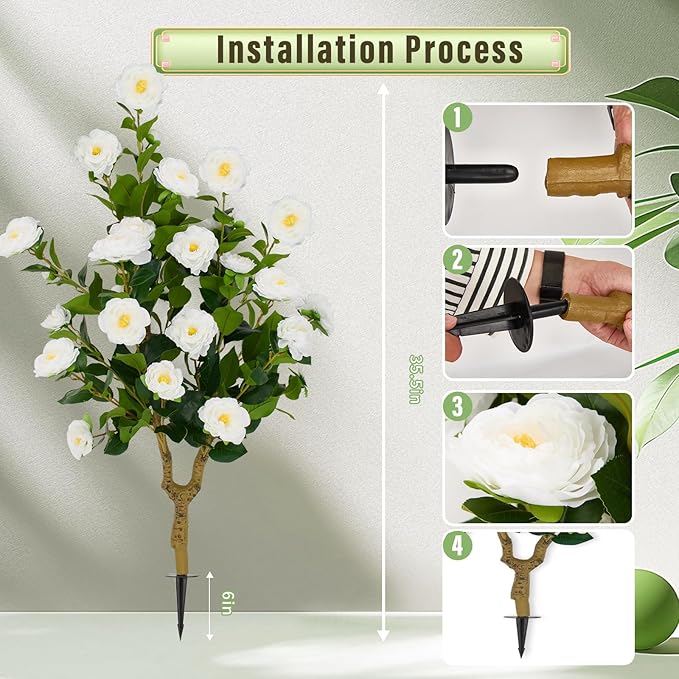 Installation Process

35.5in

6in

1

2

3

4