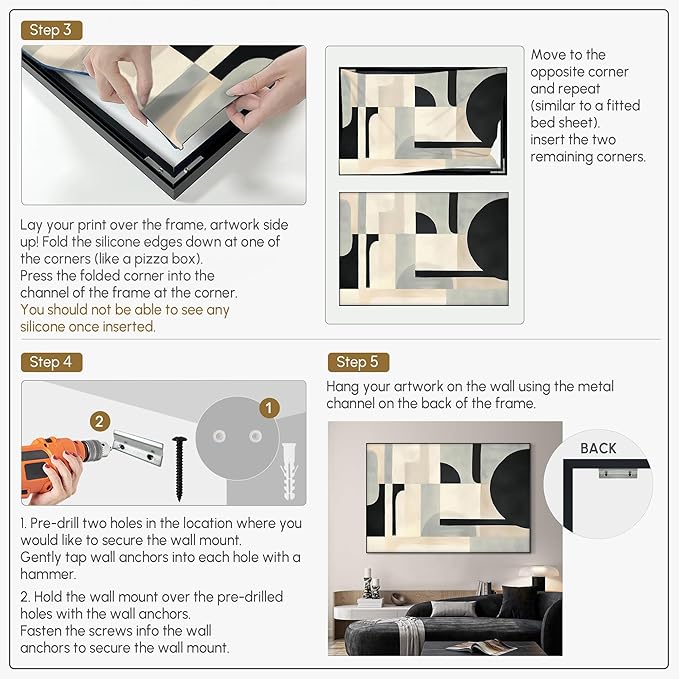 Step 3

Lay your print over the frame, artwork side up! Fold the silicone edges down at one of the corners (like a pizza box).
Press the folded corner into the channel of the frame at the corner.
You should not be able to see any silicone once inserted.

Move to the opposite corner and repeat (similar to a fitted bed sheet).
insert the two remaining corners.

Step 4

2

1

1. Pre-drill two holes in the location where you would like to secure the wall mount.
Gently tap wall anchors into each hole with a hammer.

2. Hold the wall mount over the pre-drilled holes with the wall anchors.
Fasten the screws info the wall anchors to secure the wall mount.

Step 5

Hang your artwork on the wall using the metal channel on the back of the frame.

BACK