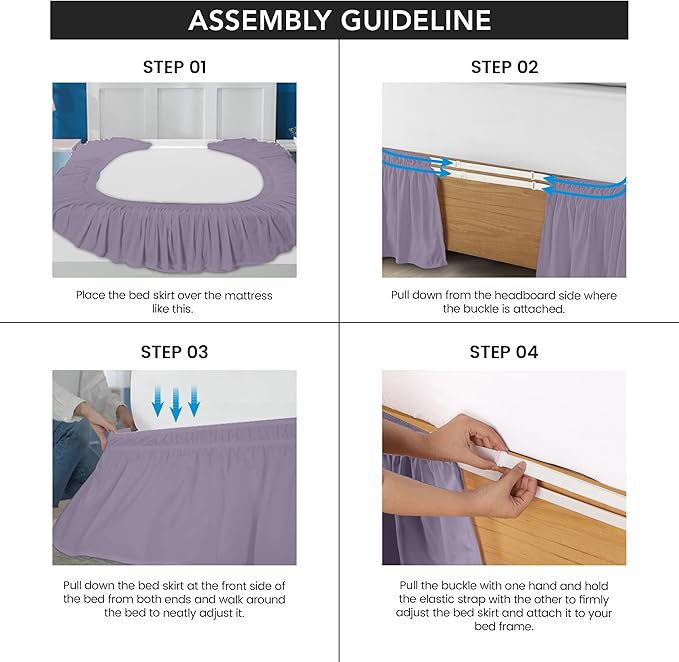 ASSEMBLY GUIDELINE

STEP 01

Place the bed skirt over the mattress like this.

STEP 02

Pull down from the headboard side where the buckle is attached.

STEP 03

Pull down the bed skirt at the front side of the bed from both ends and walk around the bed to neatly adjust it.

STEP 04

Pull the buckle with one hand and hold the elastic strap with the other to firmly adjust the bed skirt and attach it to your bed frame.