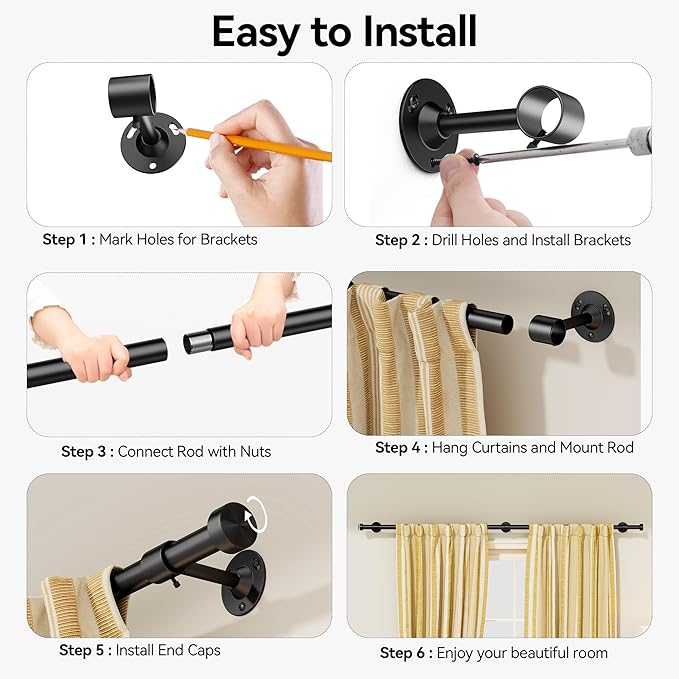 Easy to Install

Step 1 : Mark Holes for Brackets

Step 2 : Drill Holes and Install Brackets

Step 3 : Connect Rod with Nuts

Step 4 : Hang Curtains and Mount Rod

Step 5 : Install End Caps

Step 6 : Enjoy your beautiful room