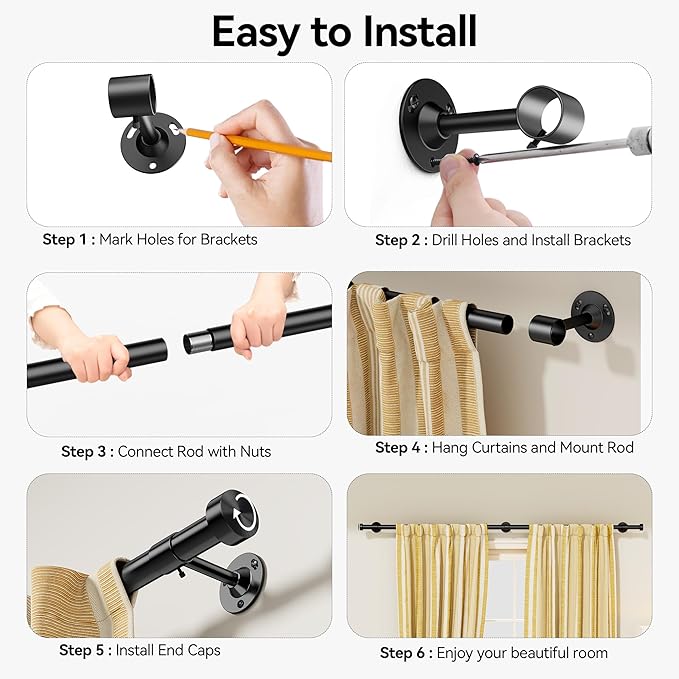 Easy to Install

Step 1 : Mark Holes for Brackets

Step 2 : Drill Holes and Install Brackets

Step 3 : Connect Rod with Nuts

Step 4 : Hang Curtains and Mount Rod

Step 5 : Install End Caps

Step 6 : Enjoy your beautiful room