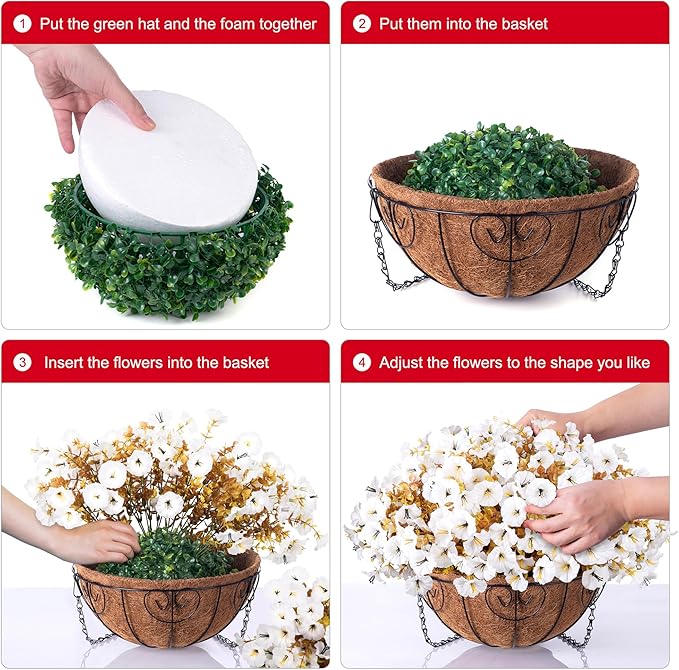 1 Put the green hat and the foam together

2 Put them into the basket

3 Insert the flowers into the basket

4 Adjust the flowers to the shape you like