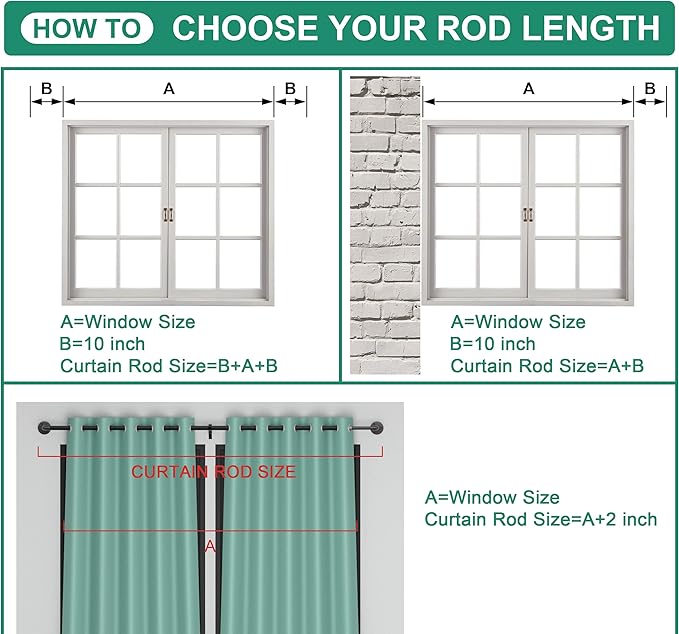 HOW TO CHOOSE YOUR ROD LENGTH

B A B

A=Window Size
B=10 inch
Curtain Rod Size=B+A+B

A B

A=Window Size
B=10 inch
Curtain Rod Size=A+B

CURTAIN ROD SIZE

A

A=Window Size
Curtain Rod Size=A+2 inch