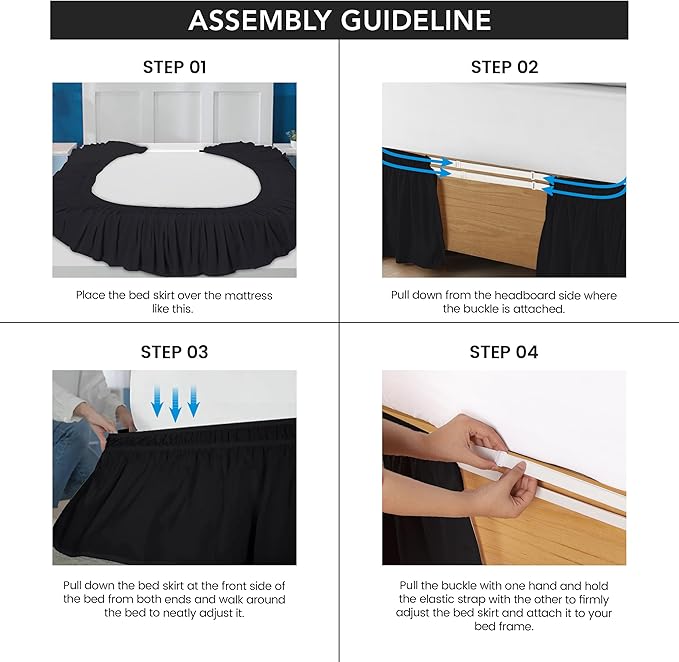 ASSEMBLY GUIDELINE

STEP 01

Place the bed skirt over the mattress like this.

STEP 02

Pull down from the headboard side where the buckle is attached.

STEP 03

Pull down the bed skirt at the front side of the bed from both ends and walk around the bed to neatly adjust it.

STEP 04

Pull the buckle with one hand and hold the elastic strap with the other to firmly adjust the bed skirt and attach it to your bed frame.