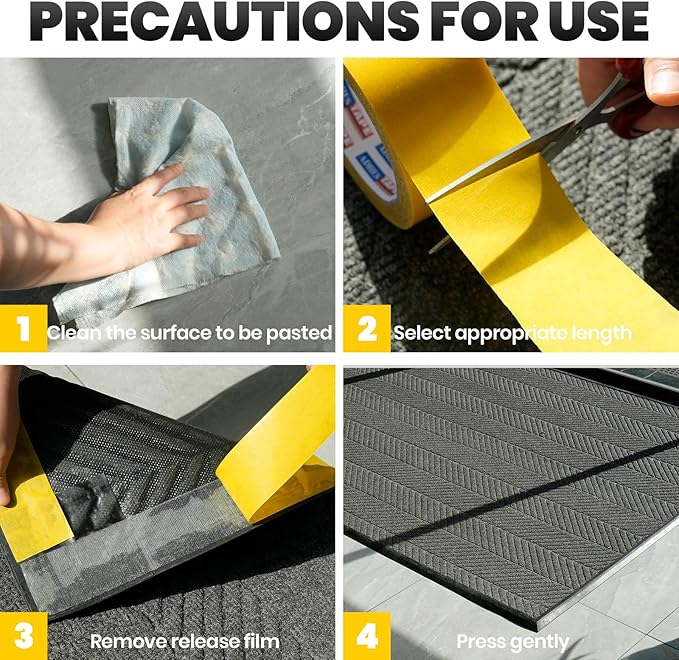 PRECAUTIONS FOR USE

1 Clean the surface to be pasted

2 Select appropriate length

3 Remove release film

4 Press gently