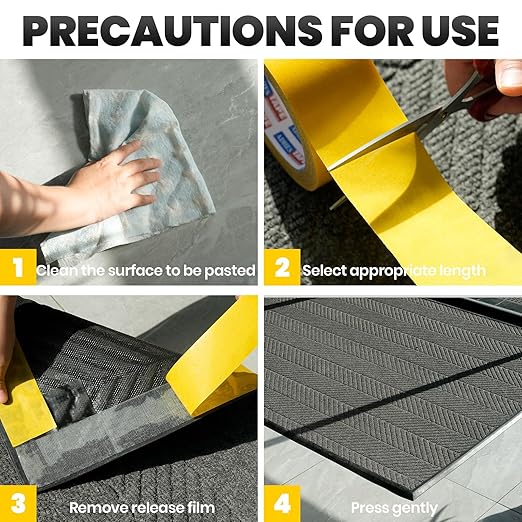 PRECAUTIONS FOR USE

1 Clean the surface to be pasted

2 Select appropriate length

3 Remove release film

4 Press gently