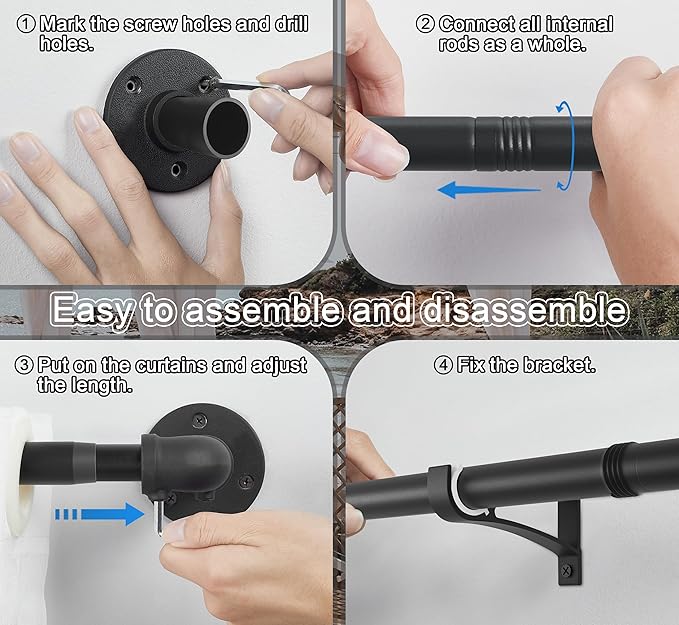 ① Mark the screw holes and drill holes.

② Connect all internal rods as a whole.

Easy to assemble and disassemble

③ Put on the curtains and adjust the length.

④ Fix the bracket.