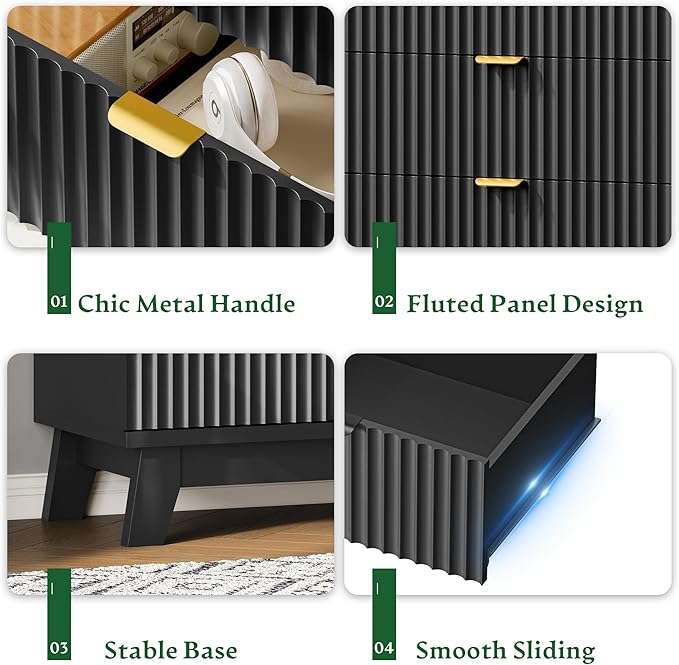 01 Chic Metal Handle

02 Fluted Panel Design

03 Stable Base

04 Smooth Sliding