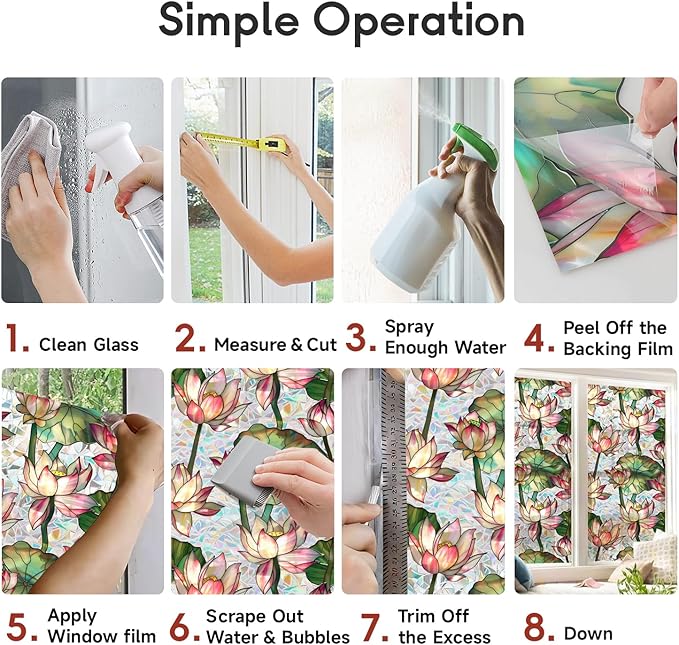 Simple Operation

1. Clean Glass

2. Measure & Cut

3. Spray Enough Water

4. Peel Off the Backing Film

5. Apply Window film

6. Scrape Out Water & Bubbles

7. Trim Off the Excess

8. Down