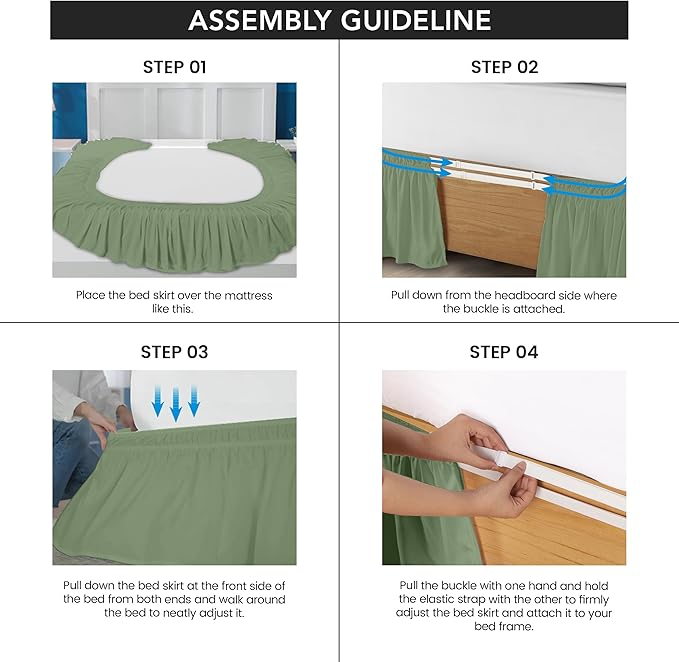 ASSEMBLY GUIDELINE

STEP 01

Place the bed skirt over the mattress like this.

STEP 02

Pull down from the headboard side where the buckle is attached.

STEP 03

Pull down the bed skirt at the front side of the bed from both ends and walk around the bed to neatly adjust it.

STEP 04

Pull the buckle with one hand and hold the elastic strap with the other to firmly adjust the bed skirt and attach it to your bed frame.