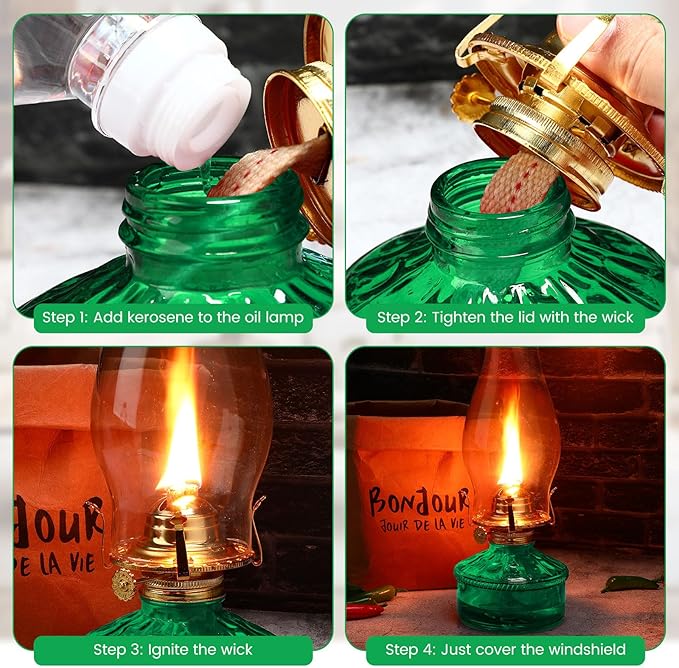 Step 1: Add kerosene to the oil lamp

Step 2: Tighten the lid with the wick

OUR
E LA VIE

Step 3: Ignite the wick

BONJOUR
JOUR DE LA VIE

Step 4: Just cover the windshield