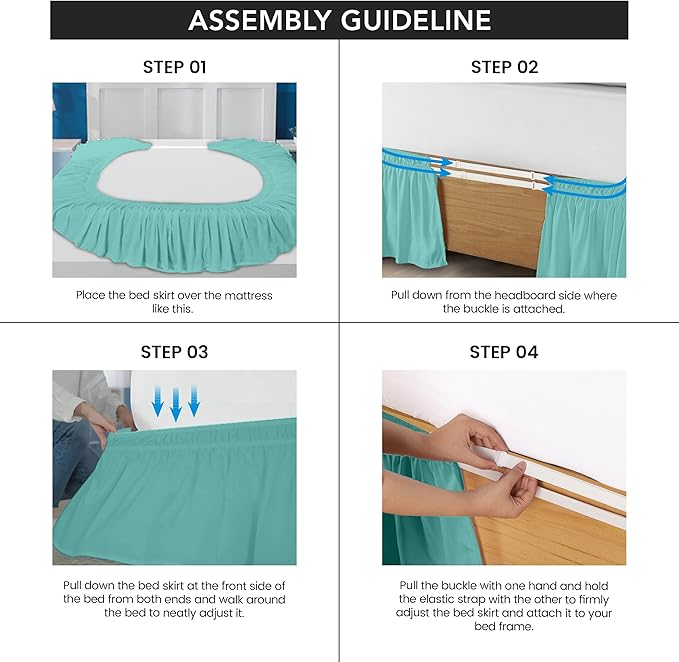 ASSEMBLY GUIDELINE

STEP 01

Place the bed skirt over the mattress like this.

STEP 02

Pull down from the headboard side where the buckle is attached.

STEP 03

Pull down the bed skirt at the front side of the bed from both ends and walk around the bed to neatly adjust it.

STEP 04

Pull the buckle with one hand and hold the elastic strap with the other to firmly adjust the bed skirt and attach it to your bed frame.