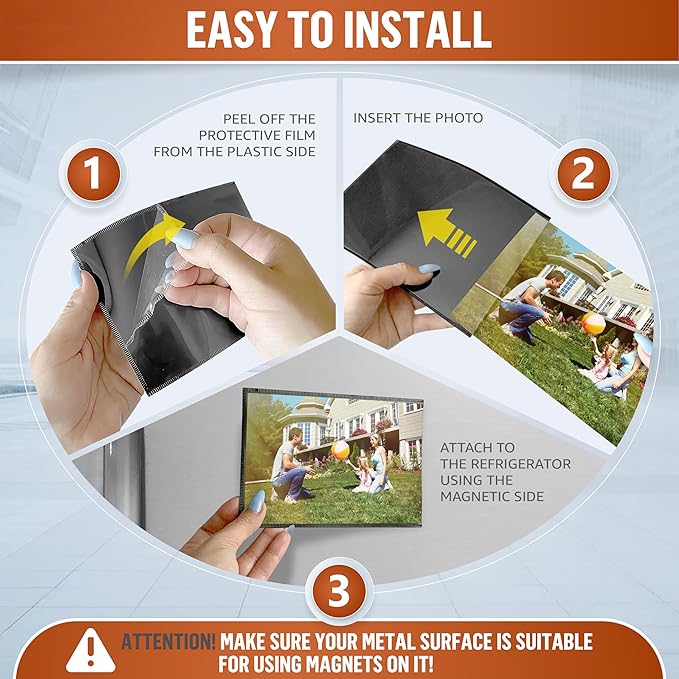 EASY TO INSTALL

1

PEEL OFF THE PROTECTIVE FILM FROM THE PLASTIC SIDE

INSERT THE PHOTO

2

ATTACH TO THE REFRIGERATOR USING THE MAGNETIC SIDE

3

ATTENTION! MAKE SURE YOUR METAL SURFACE IS SUITABLE FOR USING MAGNETS ON IT!