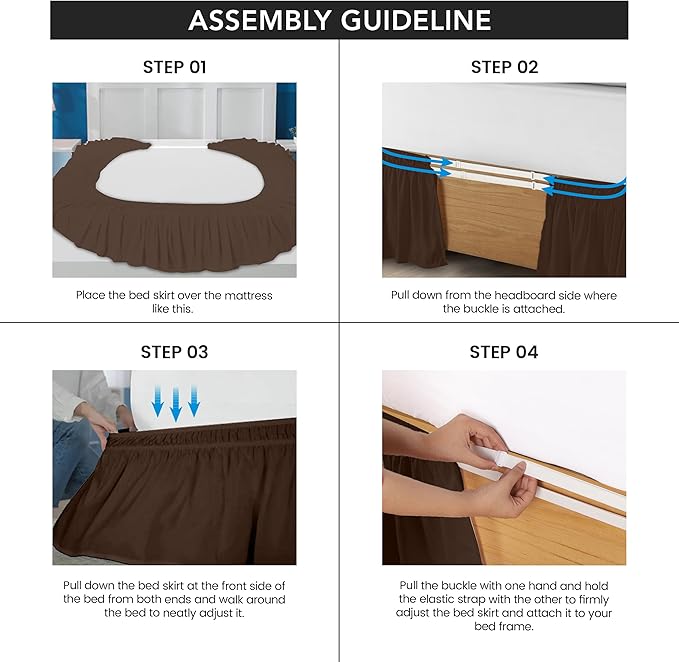 ASSEMBLY GUIDELINE

STEP 01

Place the bed skirt over the mattress like this.

STEP 02

Pull down from the headboard side where the buckle is attached.

STEP 03

Pull down the bed skirt at the front side of the bed from both ends and walk around the bed to neatly adjust it.

STEP 04

Pull the buckle with one hand and hold the elastic strap with the other to firmly adjust the bed skirt and attach it to your bed frame.