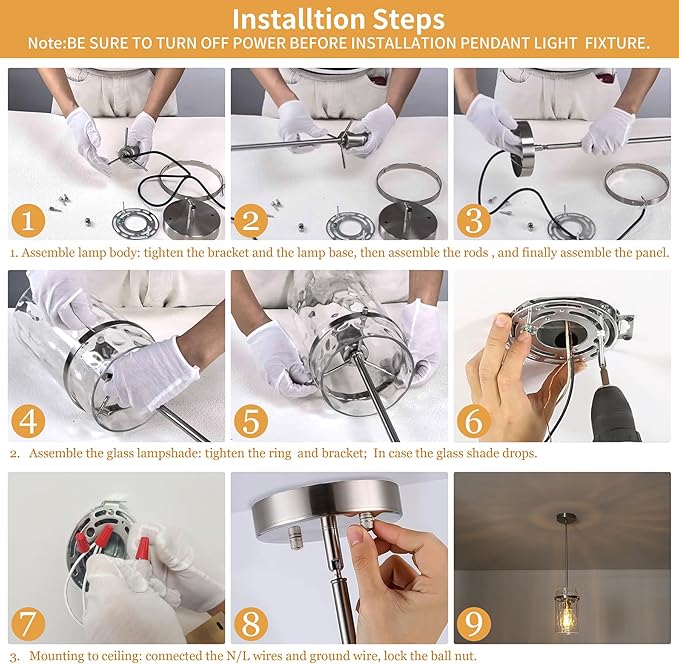 Installtion Steps
Note:BE SURE TO TURN OFF POWER BEFORE INSTALLATION PENDANT LIGHT FIXTURE.

1

2

3

1. Assemble lamp body: tighten the bracket and the lamp base, then assemble the rods , and finally assemble the panel.

4

5

6

2. Assemble the glass lampshade: tighten the ring and bracket; In case the glass shade drops.

7

8

9

3. Mounting to ceiling: connected the N/L wires and ground wire, lock the ball nut.