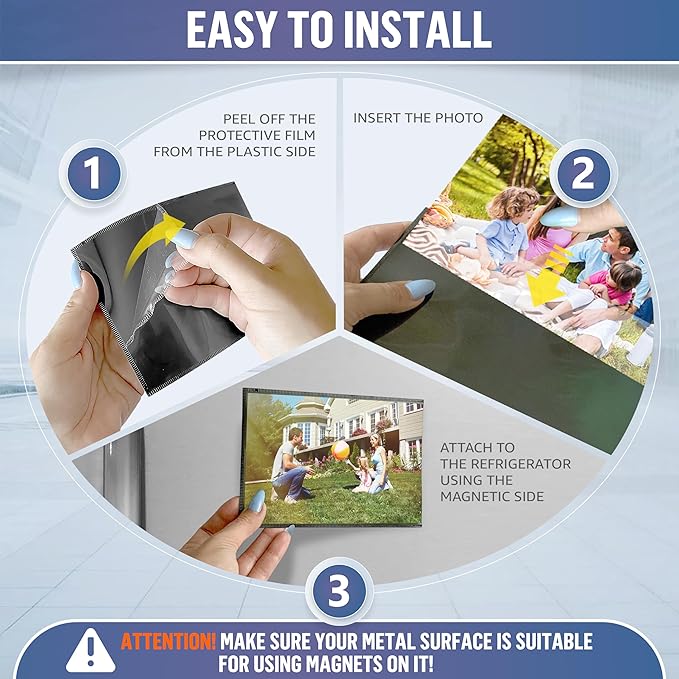 EASY TO INSTALL

1

PEEL OFF THE PROTECTIVE FILM FROM THE PLASTIC SIDE

INSERT THE PHOTO

2

ATTACH TO THE REFRIGERATOR USING THE MAGNETIC SIDE

3

ATTENTION! MAKE SURE YOUR METAL SURFACE IS SUITABLE FOR USING MAGNETS ON IT!