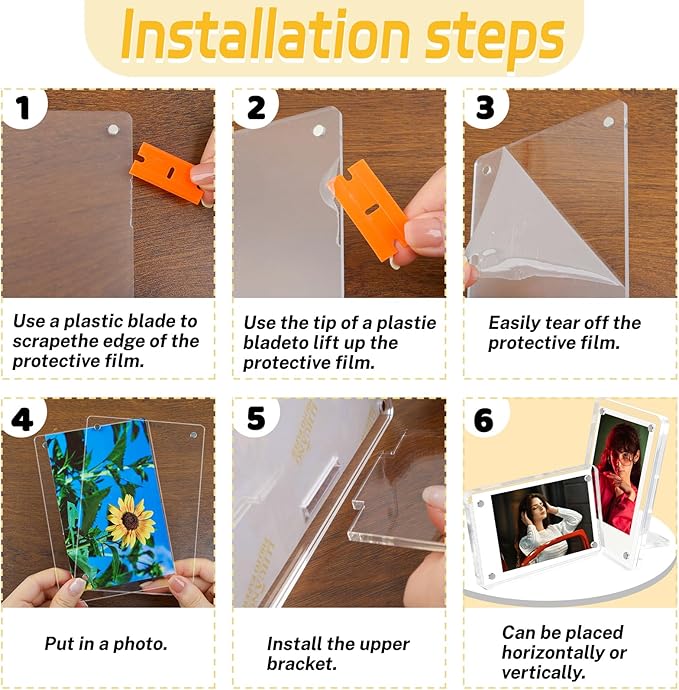 Installation steps

1

Use a plastic blade to scrapethe edge of the protective film.

2

Use the tip of a plastie bladeto lift up the protective film.

3

Easily tear off the protective film.

4

Put in a photo.

5

Install the upper bracket.

6

Can be placed horizontally or vertically.