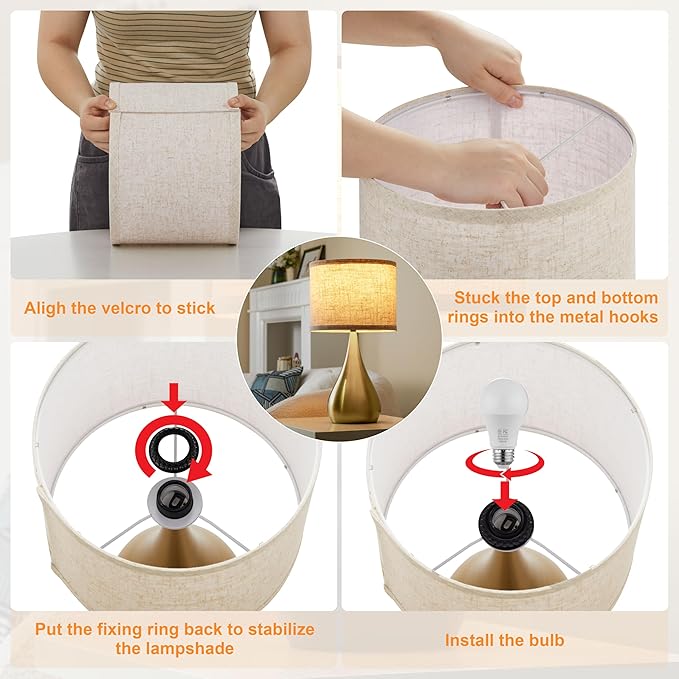 Aligh the velcro to stick

Stuck the top and bottom rings into the metal hooks

Put the fixing ring back to stabilize the lampshade

Install the bulb