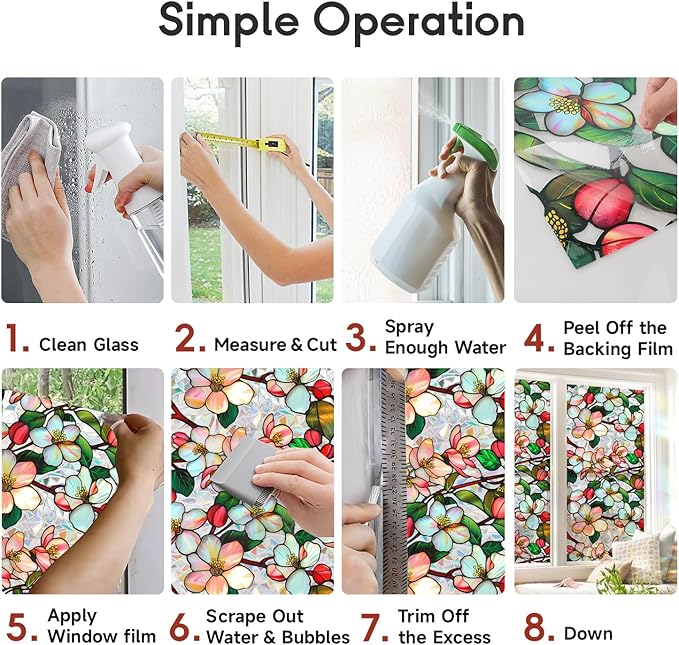 Simple Operation

1. Clean Glass

2. Measure & Cut

3. Spray Enough Water

4. Peel Off the Backing Film

5. Apply Window film

6. Scrape Out Water & Bubbles

7. Trim Off the Excess

8. Down