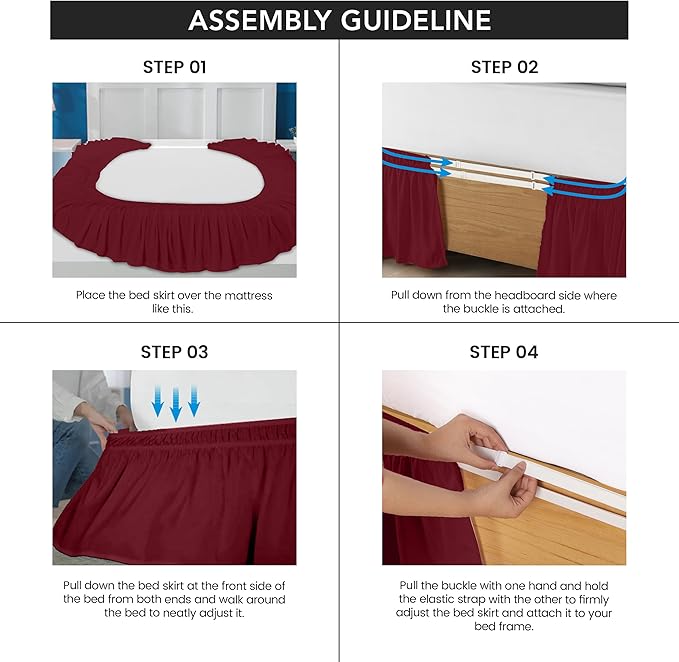 ASSEMBLY GUIDELINE

STEP 01

Place the bed skirt over the mattress like this.

STEP 02

Pull down from the headboard side where the buckle is attached.

STEP 03

Pull down the bed skirt at the front side of the bed from both ends and walk around the bed to neatly adjust it.

STEP 04

Pull the buckle with one hand and hold the elastic strap with the other to firmly adjust the bed skirt and attach it to your bed frame.