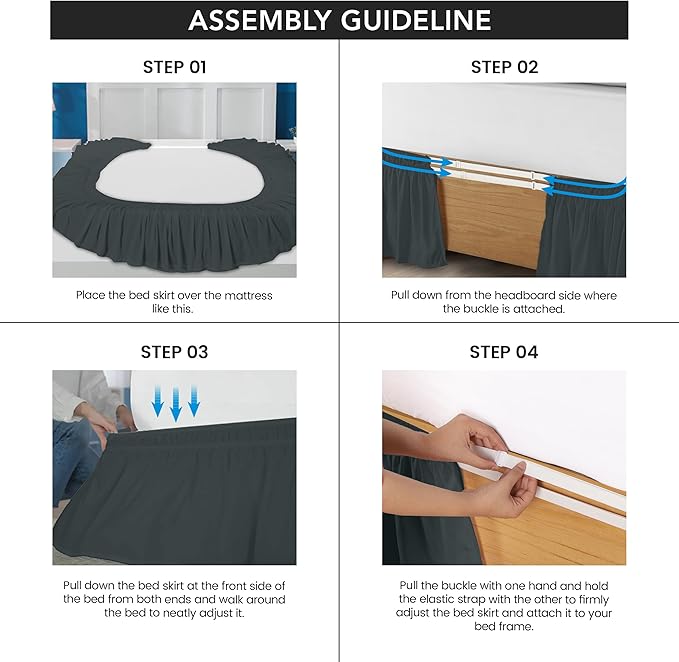 ASSEMBLY GUIDELINE

STEP 01

Place the bed skirt over the mattress like this.

STEP 02

Pull down from the headboard side where the buckle is attached.

STEP 03

Pull down the bed skirt at the front side of the bed from both ends and walk around the bed to neatly adjust it.

STEP 04

Pull the buckle with one hand and hold the elastic strap with the other to firmly adjust the bed skirt and attach it to your bed frame.