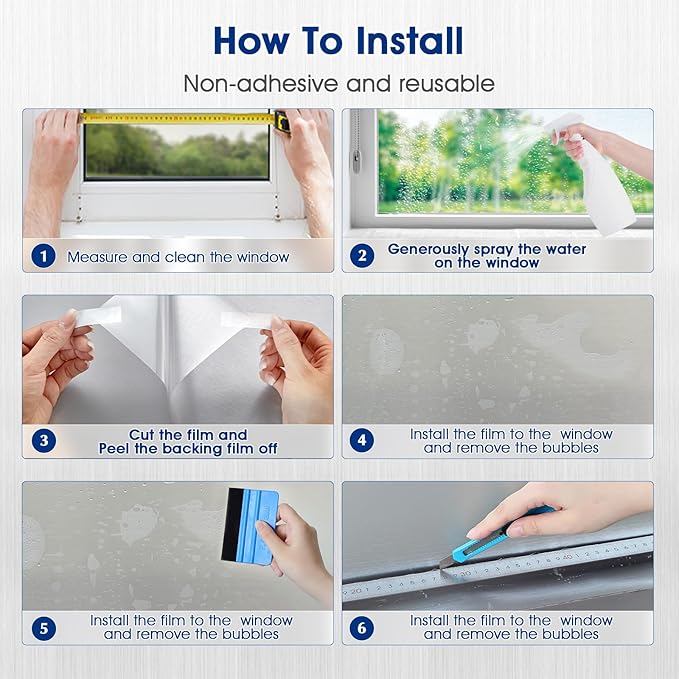 How To Install

Non-adhesive and reusable

1 Measure and clean the window

2 Generously spray the water on the window

3 Cut the film and Peel the backing film off

4 Install the film to the window and remove the bubbles

5 Install the film to the window and remove the bubbles

6 Install the film to the window and remove the bubbles