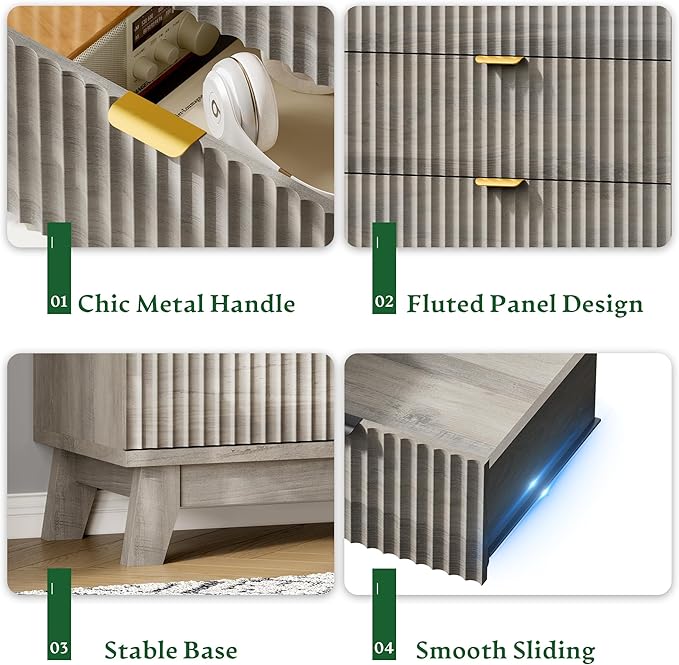 01 Chic Metal Handle

02 Fluted Panel Design

03 Stable Base

04 Smooth Sliding