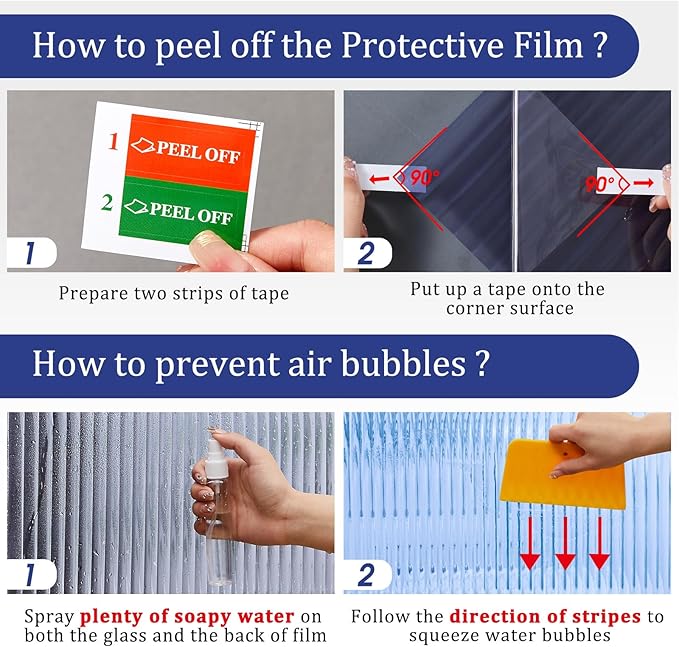 How to peel off the Protective Film ?

1 PEEL OFF
2 PEEL OFF

1

Prepare two strips of tape

90°
90°

2

Put up a tape onto the corner surface

How to prevent air bubbles ?

1

Spray plenty of soapy water on both the glass and the back of film

2

Follow the direction of stripes to squeeze water bubbles