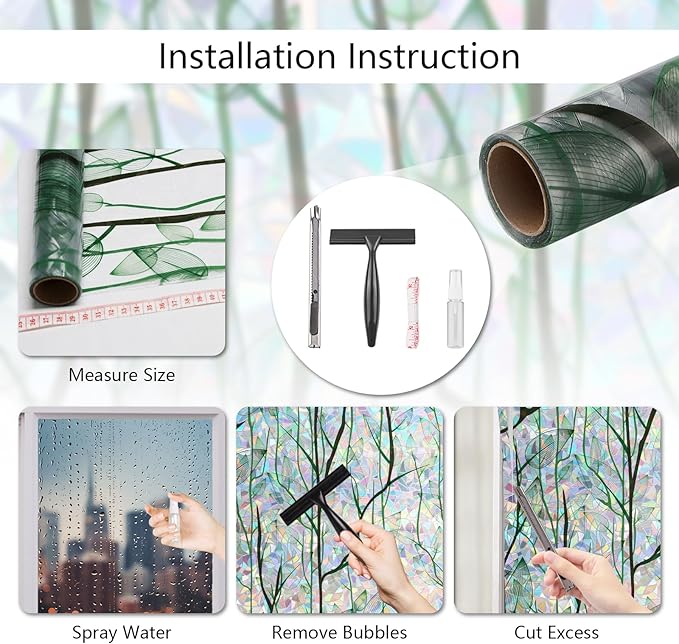 Installation Instruction

Measure Size

Spray Water

Remove Bubbles

Cut Excess