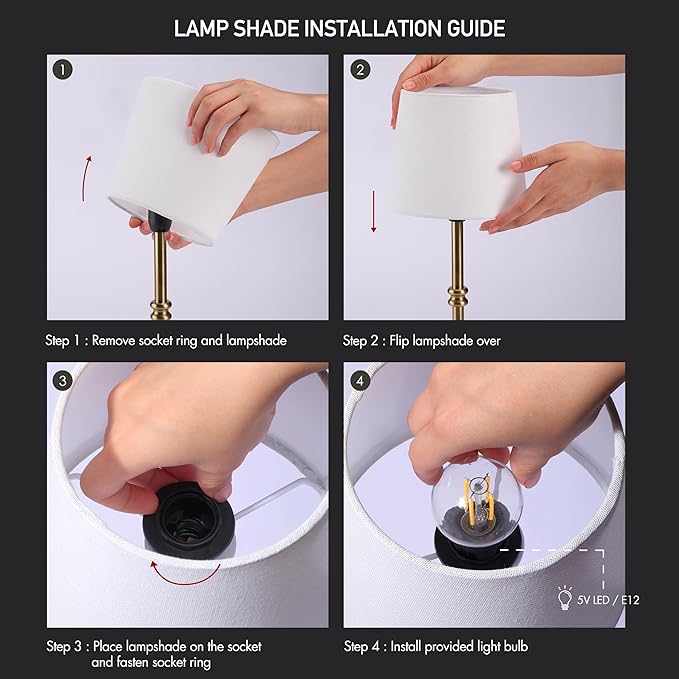 LAMP SHADE INSTALLATION GUIDE

1

Step 1 : Remove socket ring and lampshade

2

Step 2 : Flip lampshade over

3

Step 3 : Place lampshade on the socket and fasten socket ring

4

5V LED / E12

Step 4 : Install provided light bulb