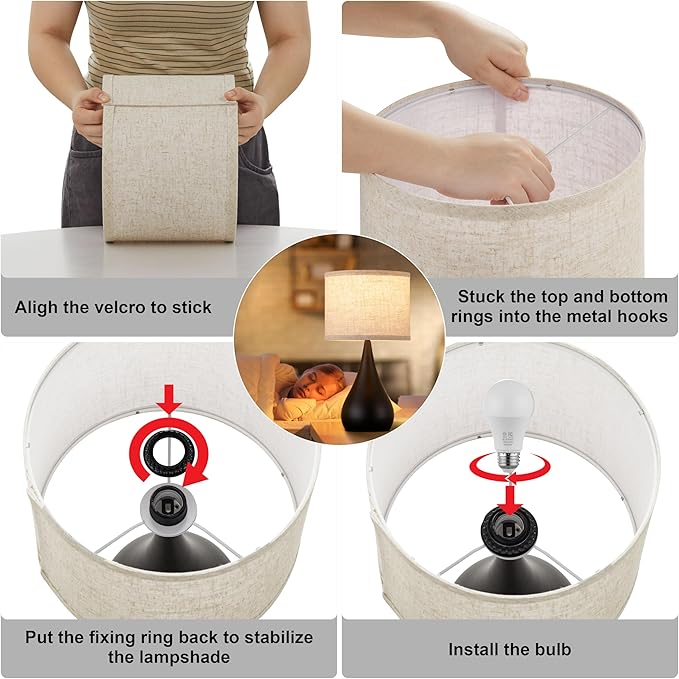 Aligh the velcro to stick

Stuck the top and bottom rings into the metal hooks

Put the fixing ring back to stabilize the lampshade

Install the bulb