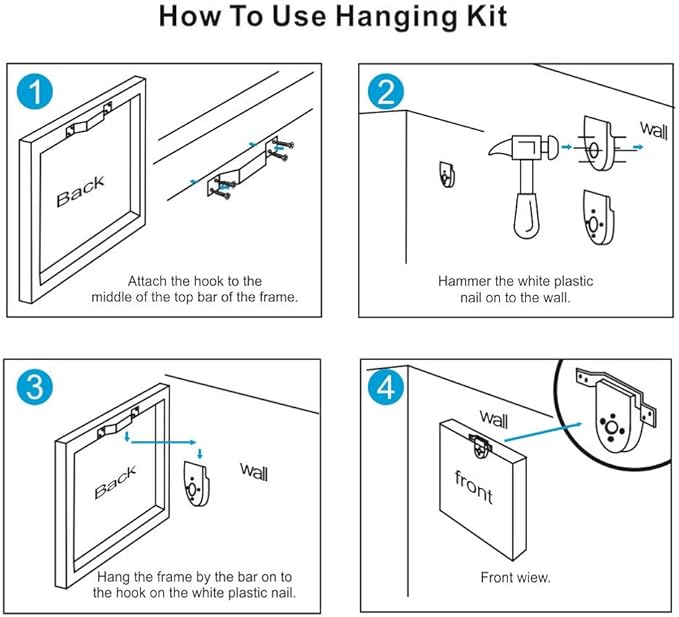 How To Use Hanging Kit

1

Back

Attach the hook to the middle of the top bar of the frame.

2

wall

Hammer the white plastic nail on to the wall.

3

Back

wall

Hang the frame by the bar on to the hook on the white plastic nail.

4

wall

front

Front wiew.