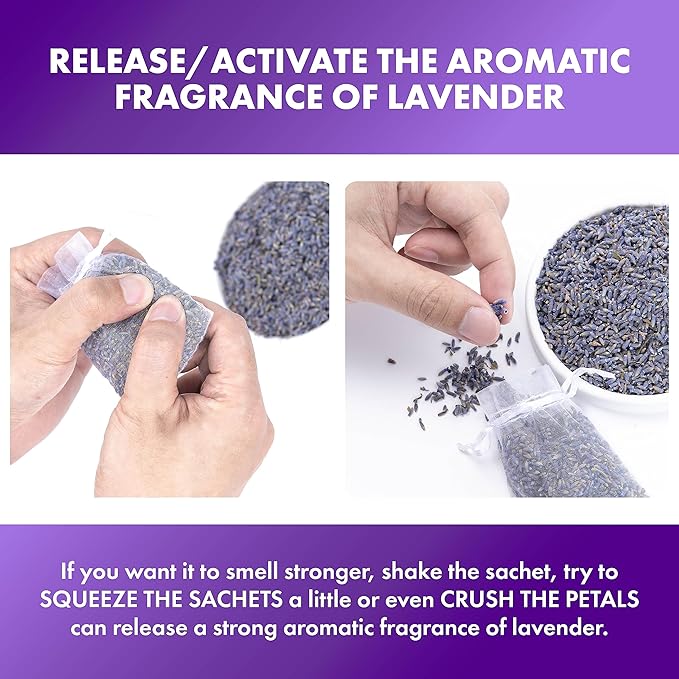 RELEASE/ACTIVATE THE AROMATIC FRAGRANCE OF LAVENDER

If you want it to smell stronger, shake the sachet, try to SQUEEZE THE SACHETS a little or even CRUSH THE PETALS can release a strong aromatic fragrance of lavender.