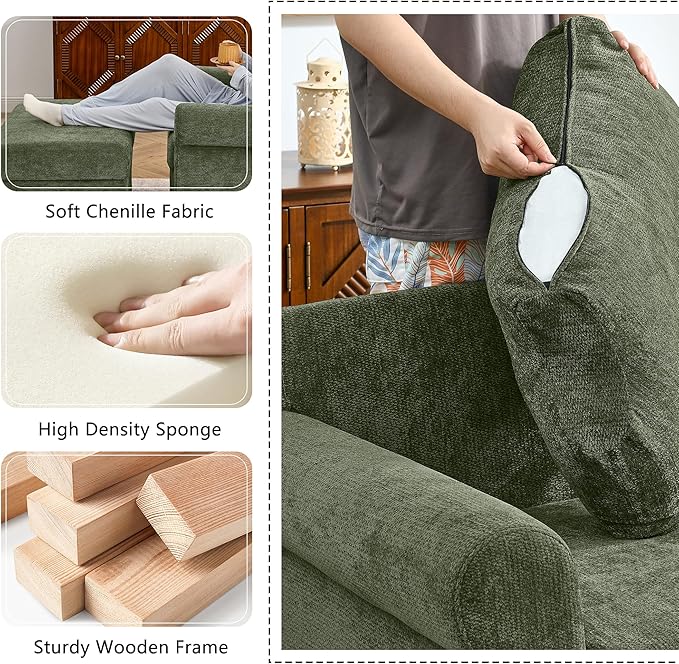 Soft Chenille Fabric

High Density Sponge

Sturdy Wooden Frame