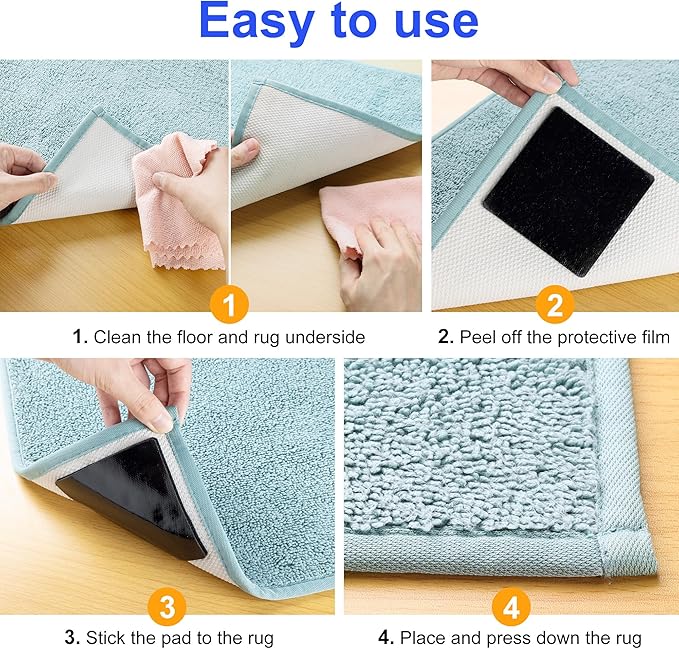 Easy to use

1

1. Clean the floor and rug underside

2

2. Peel off the protective film

3

3. Stick the pad to the rug

4

4. Place and press down the rug