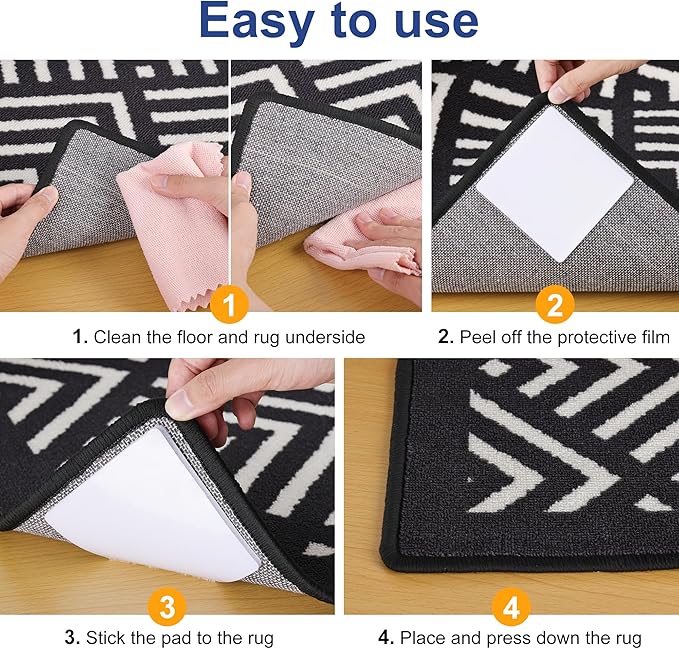 Easy to use

1

1. Clean the floor and rug underside

2

2. Peel off the protective film

3

3. Stick the pad to the rug

4

4. Place and press down the rug